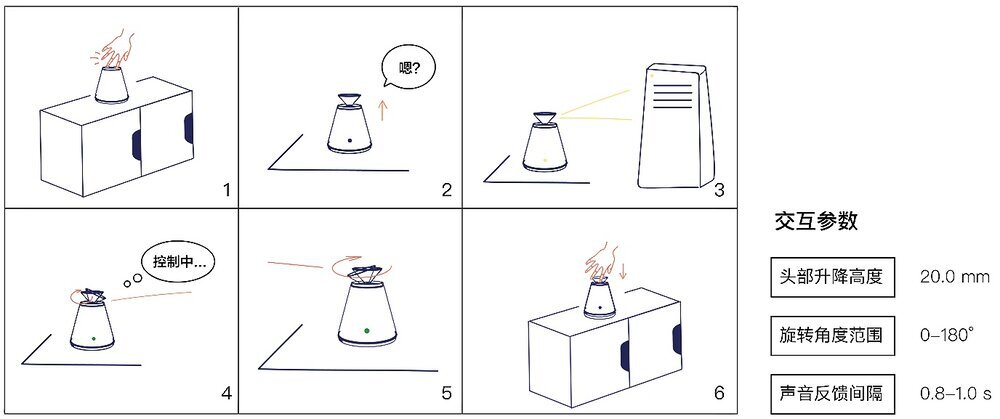 1

嗯?

2

3

控制中...

4

5

6

交互参数

头部升降高度 20.0 mm

旋转角度范围 0–180°

声音反馈间隔 0.8–1.0 s